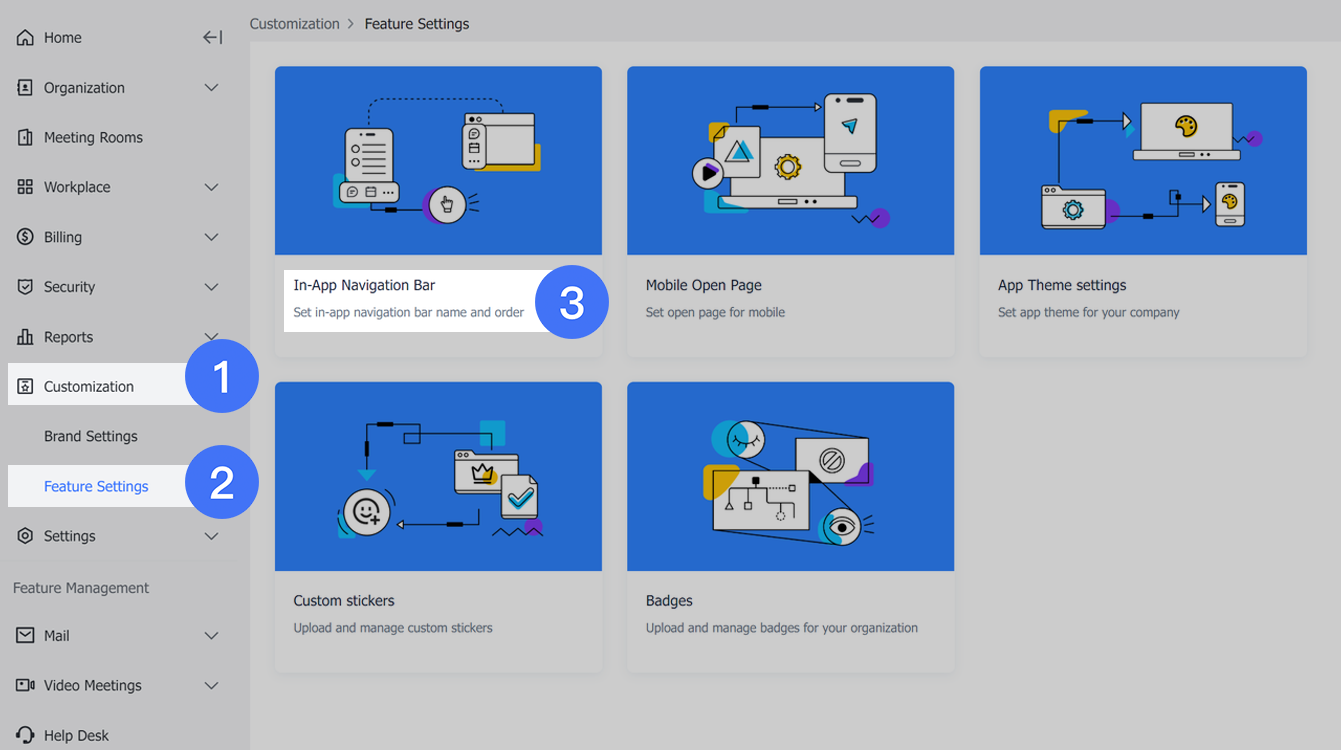 Home
Organization
Meeting Rooms
Workplace
Billing
Security
Reports
Customization
1
Brand Settings
Feature Settings
2
Settings
Feature Management
Mail
Video Meetings
Help Desk

Customization > Feature Settings

In-App Navigation Bar
Set in-app navigation bar name and order
3

Mobile Open Page
Set open page for mobile

App Theme settings
Set app theme for your company

Custom stickers
Upload and manage custom stickers

Badges
Upload and manage badges for your organization